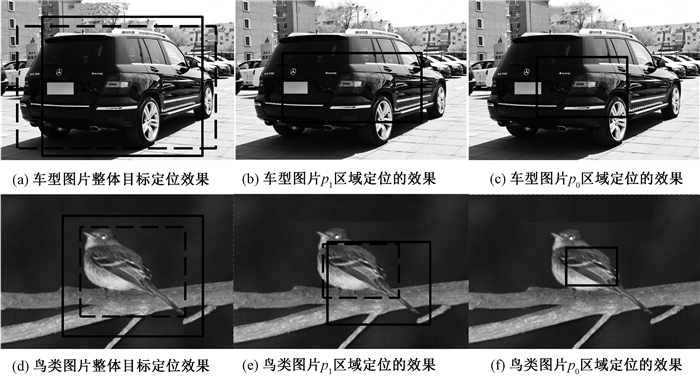 (a) 车型图片整体目标定位效果

(b) 车型图片$p_1$区域定位的效果

(c) 车型图片$p_0$区域定位的效果

(d) 鸟类图片整体目标定位效果

(e) 鸟类图片$p_1$区域定位的效果

(f) 鸟类图片$p_0$区域定位的效果