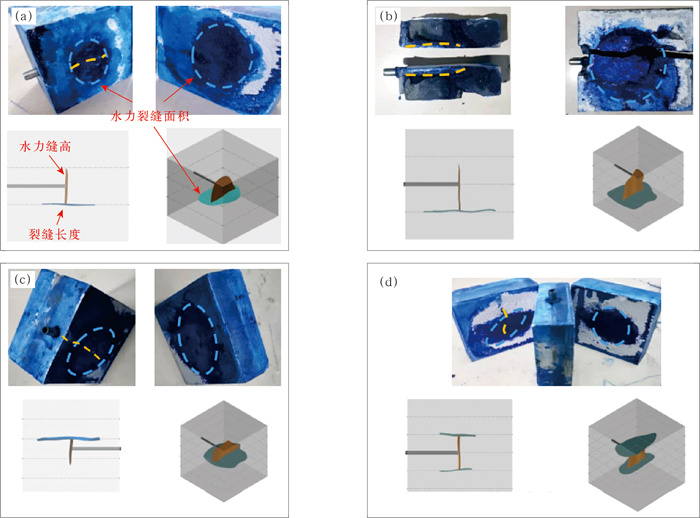 (a)

水力裂缝面积

水力缝高

裂缝长度

(b)

(c)

(d)