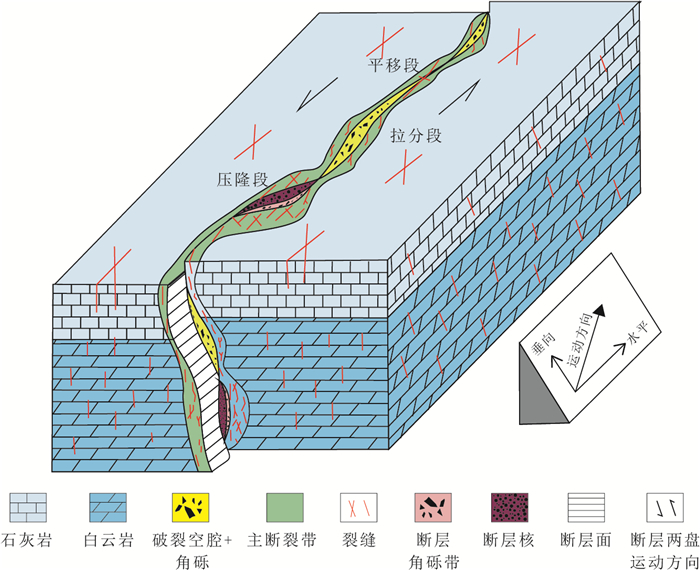 平移段

拉分段

压隆段

垂向

运动方向

水平

石灰岩

白云岩

破裂空腔+角砾

主断裂带

裂缝

断层角砾带

断层核

断层面

断层两盘运动方向