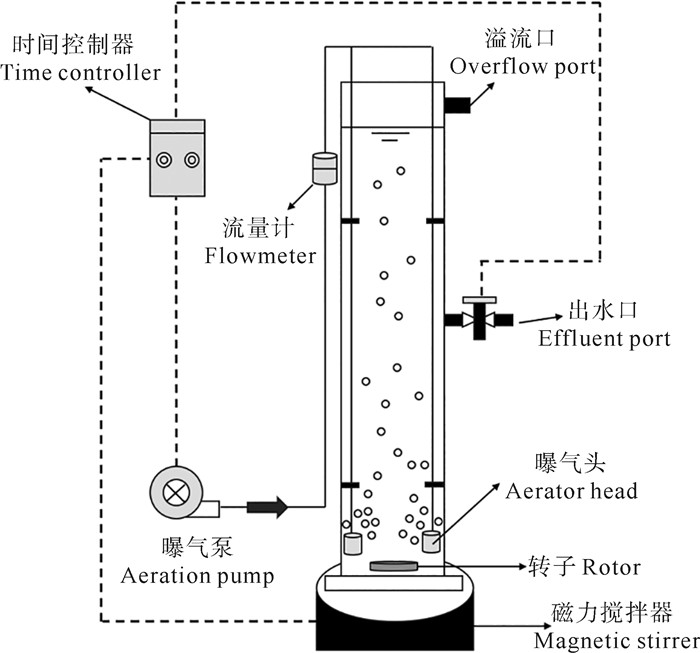 时间控制器
Time controller

溢流口
Overflow port

流量计
Flowmeter

出水口
Effluent port

曝气头
Aerator head

曝气泵
Aeration pump

转子 Rotor

磁力搅拌器
Magnetic stirrer