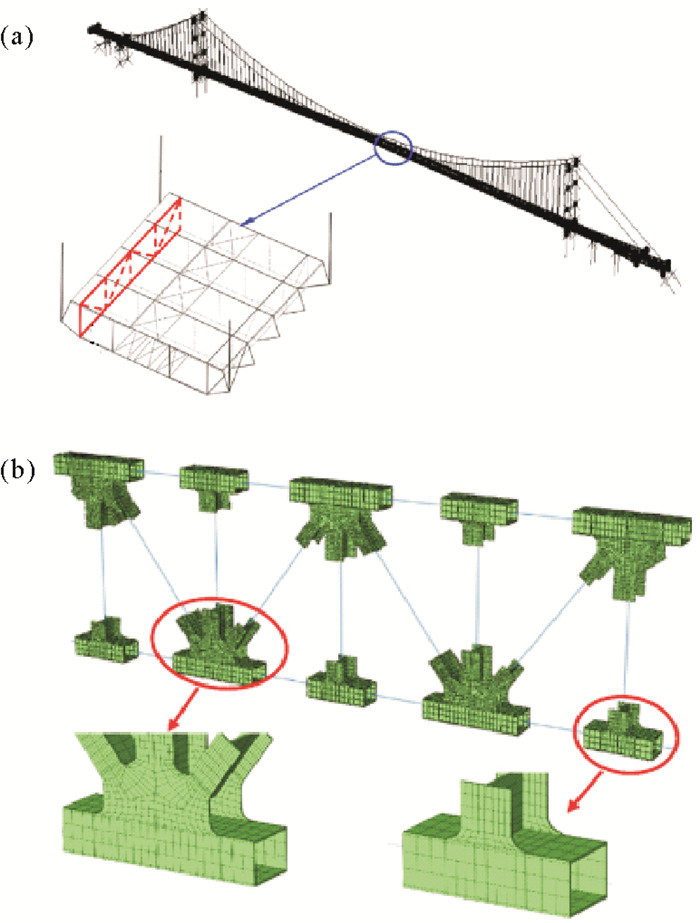 (a)

(b)