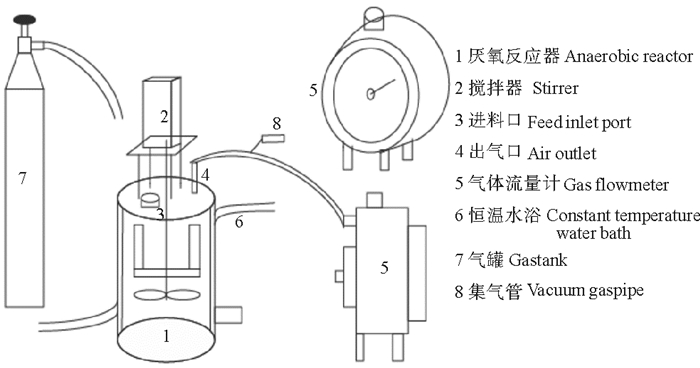 7

2

8

4

3

6

1

5

5

1 厌氧反应器 Anaerobic reactor
2 搅拌器 Stirrer
3 进料口 Feed inlet port
4 出气口 Air outlet
5 气体流量计 Gas flowmeter
6 恒温水浴 Constant temperature water bath
7 气罐 Gastank
8 集气管 Vacuum gaspipe