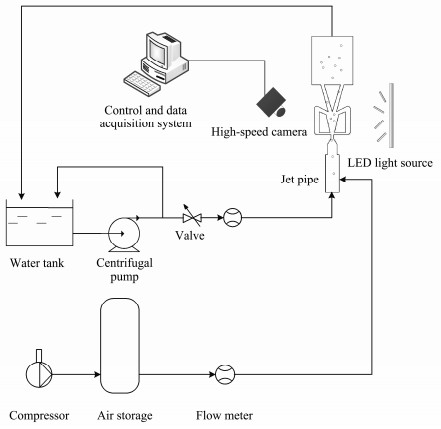 Control and data acquisition system

High-speed camera

LED light source

Jet pipe

Valve

Water tank

Centrifugal pump

Compressor

Air storage

Flow meter