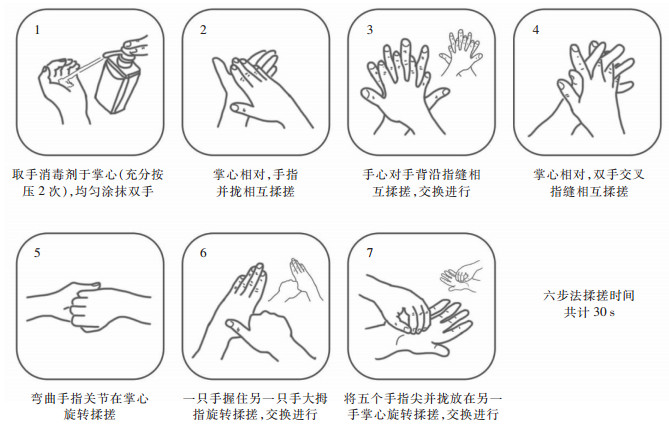 1

取手消毒剂于掌心(充分按压 2 次),均匀涂抹双手

2

掌心相对,手指并拢相互揉搓

3

手心对手背沿指缝相互揉搓,交换进行

4

掌心相对,双手交叉指缝相互揉搓

5

弯曲手指关节在掌心旋转揉搓

6

一只手握住另一只手大拇指旋转揉搓,交换进行

7

将五个手指尖并拢放在另一手掌心旋转揉搓,交换进行

六步法揉搓时间共计 30 s