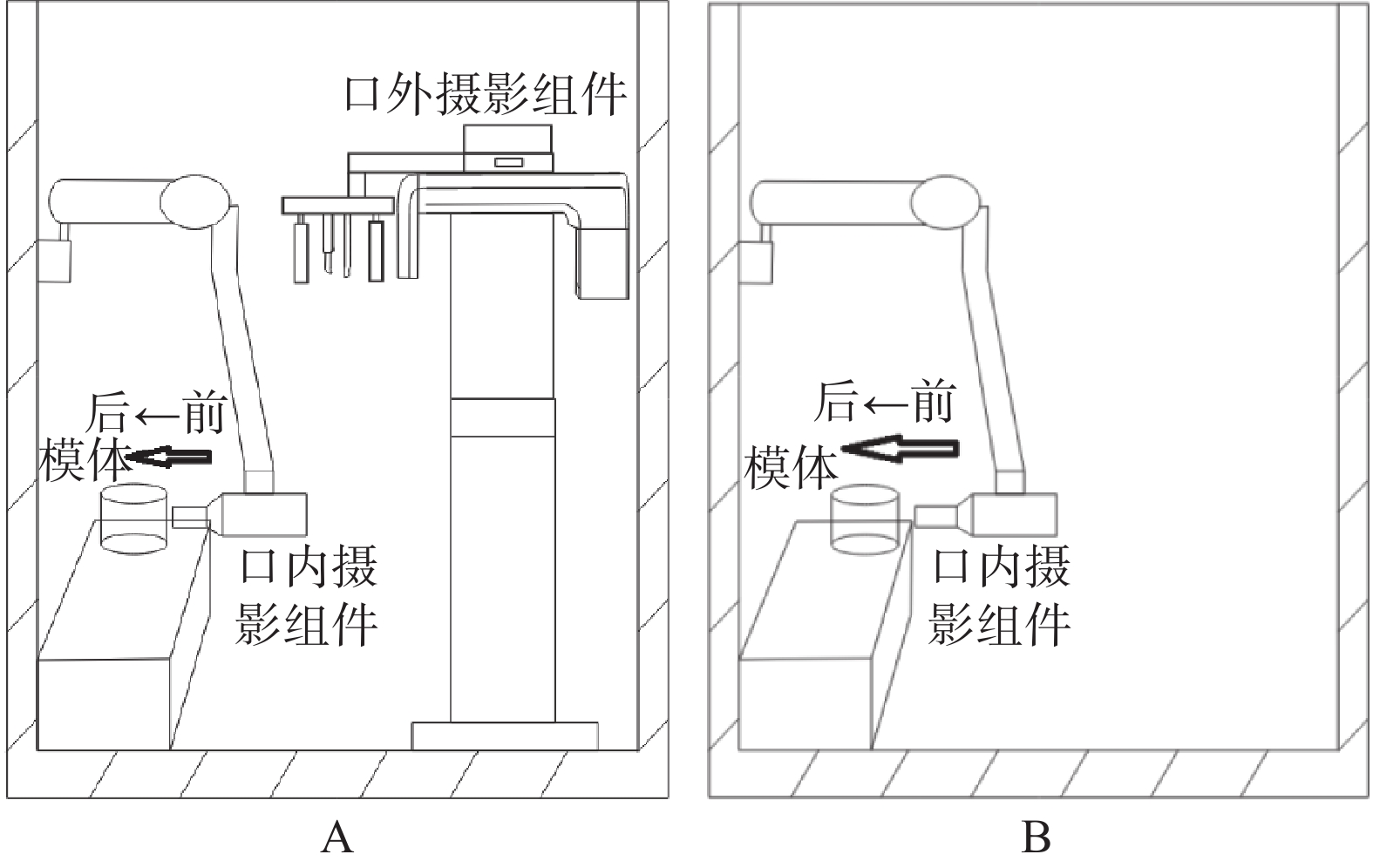 口外摄影组件

后←前

模体

口内摄影组件

A

后←前

模体

口内摄影组件

B