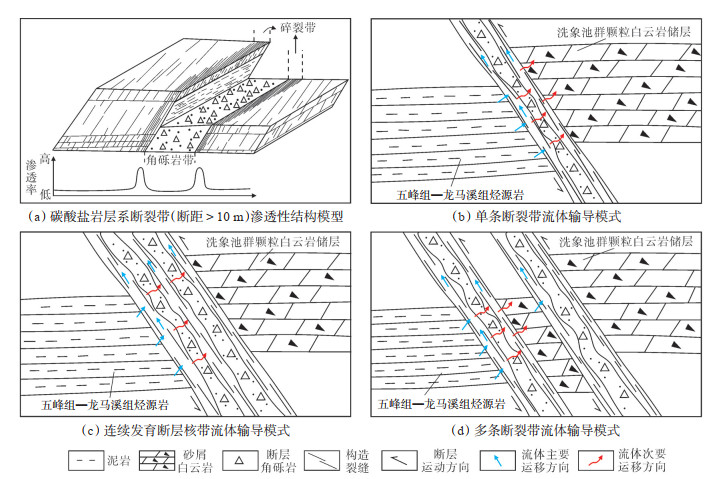 碎裂带

角砾岩带

渗透率 高

低

(a) 碳酸盐岩层系断裂带(断距 > 10 m)渗透性结构模型

洗象池群颗粒白云岩储层

五峰组—龙马溪组烃源岩

(b) 单条断裂带流体输导模式

洗象池群颗粒白云岩储层

五峰组—龙马溪组烃源岩

(c) 连续发育断层核带流体输导模式

洗象池群颗粒白云岩储层

五峰组—龙马溪组烃源岩

(d) 多条断裂带流体输导模式

泥岩 砂屑白云岩 断层角砾岩 构造裂缝 断层运动方向 流体主要运移方向 流体次要运移方向