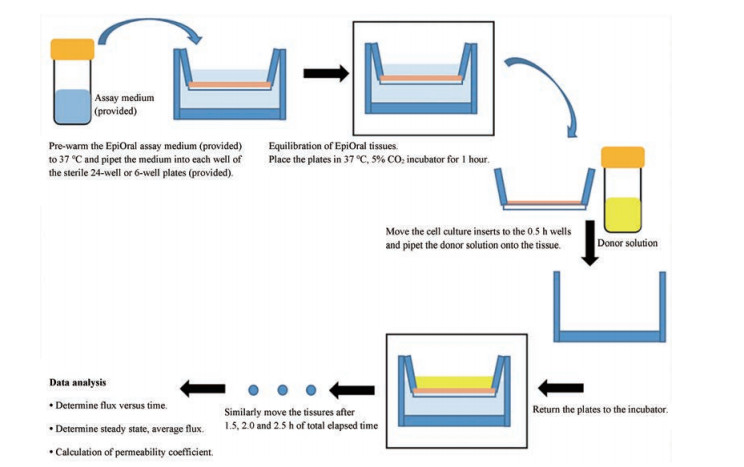 Assay medium (provided)

Pre-warm the EpiOral assay medium (provided) to 37 °C and pipet the medium into each well of the sterile 24-well or 6-well plates (provided).

Equilibration of EpiOral tissues.
Place the plates in 37 °C, 5% $CO_2$ incubator for 1 hour.

Move the cell culture inserts to the 0.5 h wells and pipet the donor solution onto the tissue.

Donor solution

Return the plates to the incubator.

Similarly move the tissures after 1.5, 2.0 and 2.5 h of total elapsed time

Data analysis
• Determine flux versus time.
• Determine steady state, average flux.
• Calculation of permeability coefficient.