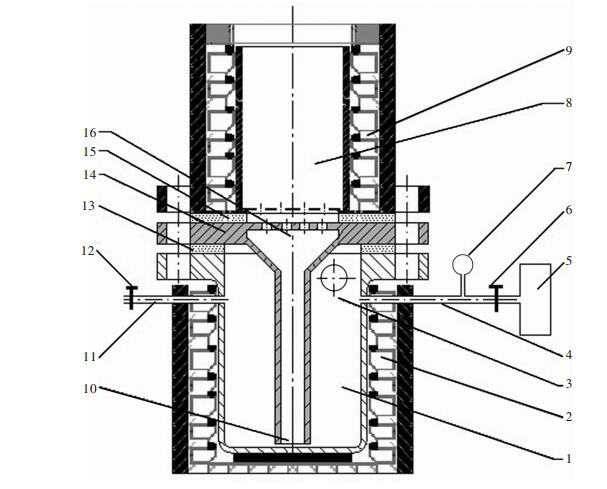 9
8
16
15
14
13
7
6
5
12
11
4
3
2
10
1