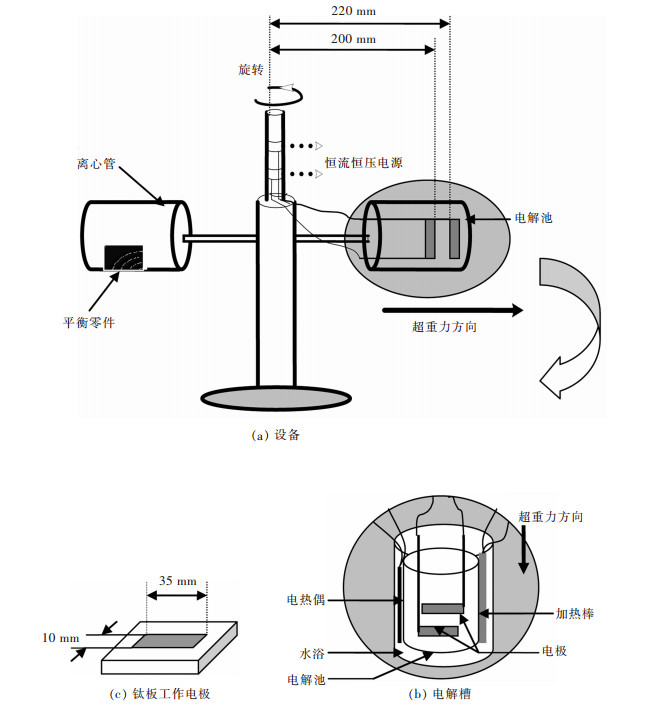 220 mm
200 mm
旋转
恒流恒压电源
离心管
电解池
平衡零件
超重力方向
(a) 设备

35 mm
10 mm
(c) 钛板工作电极

超重力方向
电热偶
加热棒
水浴
电极
电解池
(b) 电解槽