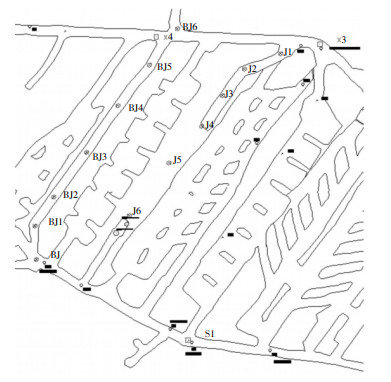 BJ6
x4
x3
J1
BJ5
J2
J3
BJ4
J4
BJ3
J5
BJ2
J6
BJ1
BJ
S1