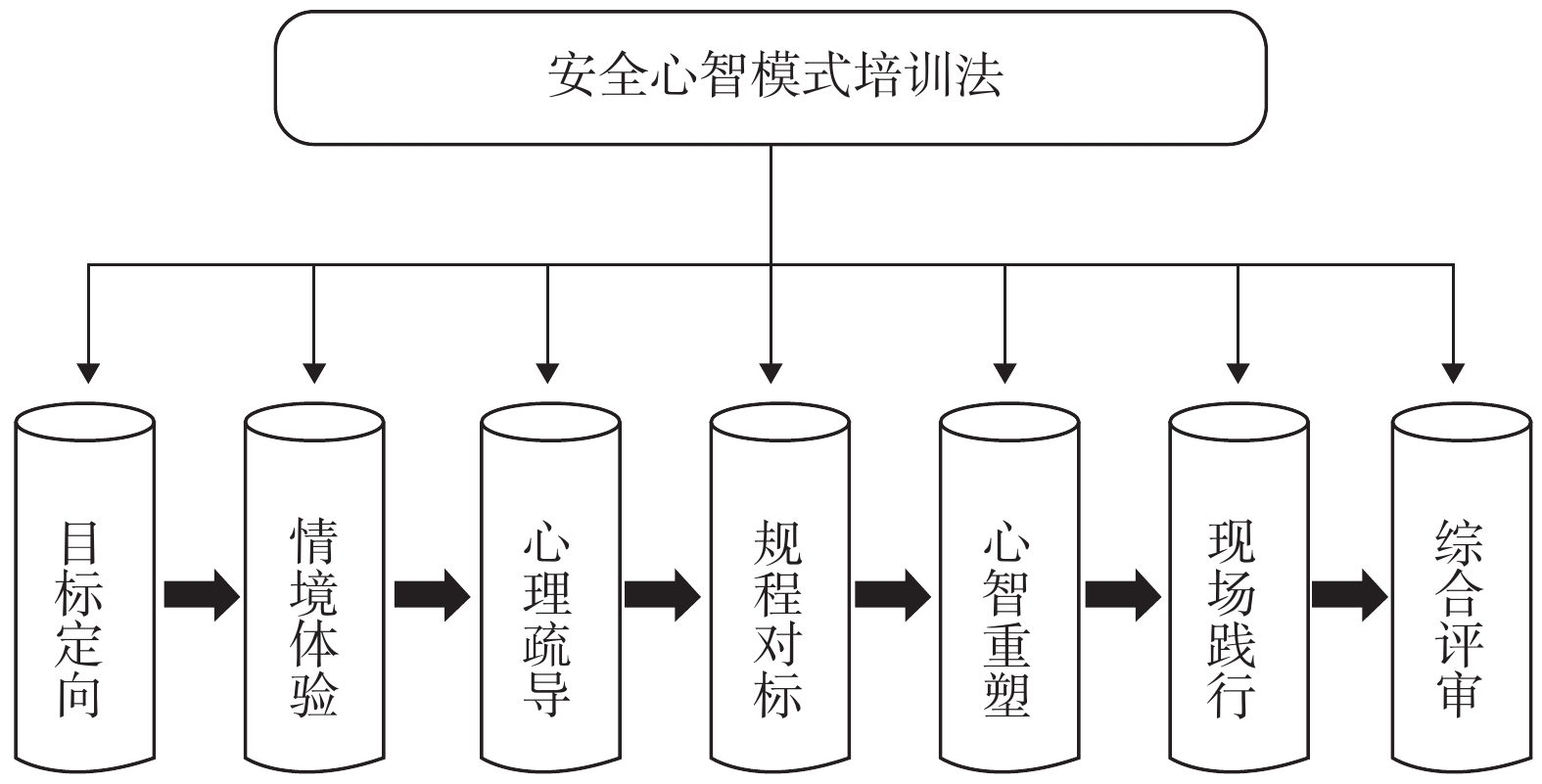 安全心智模式培训法

目标定向

情境体验

心理疏导

规程对标

心智重塑

现场践行

综合评审