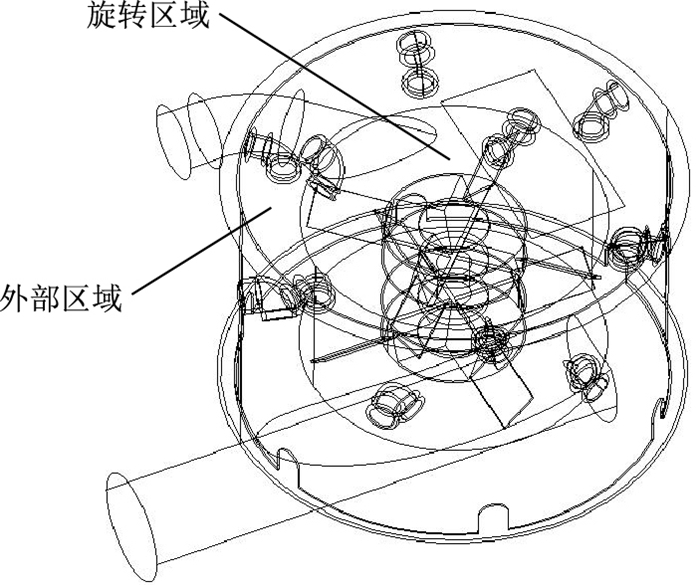 旋转区域

外部区域