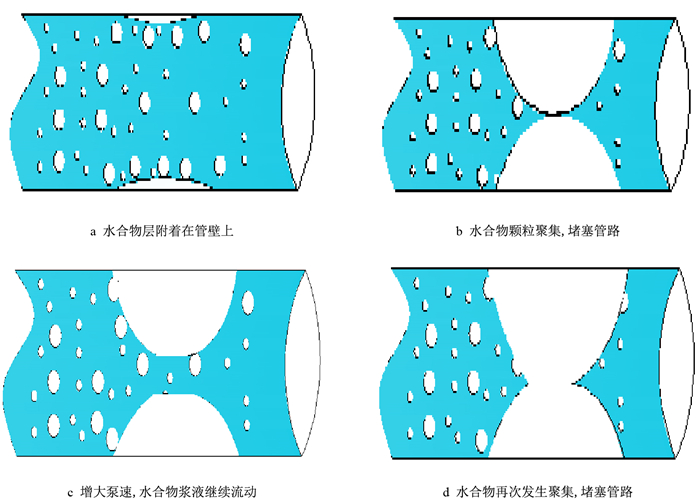 a 水合物层附着在管壁上

b 水合物颗粒聚集, 堵塞管路

c 增大泵速, 水合物浆液继续流动

d 水合物再次发生聚集, 堵塞管路