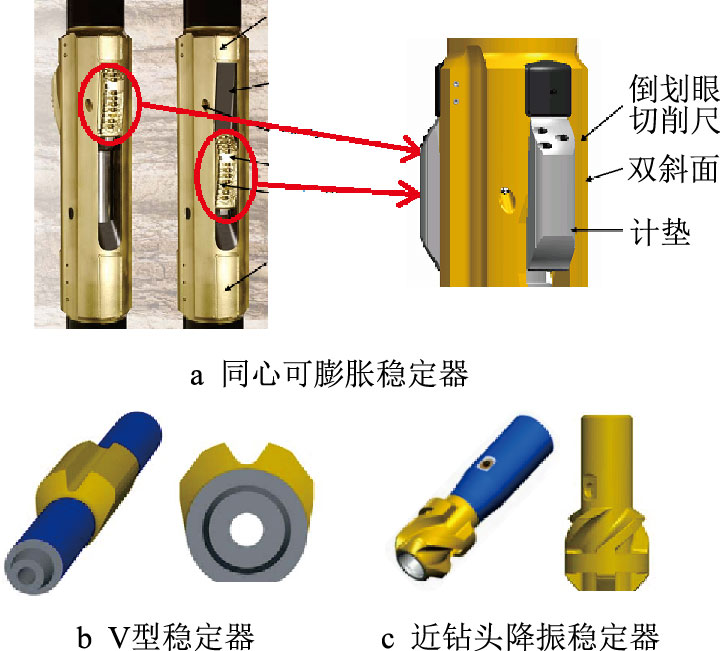 倒划眼
切削尺

双斜面

计垫

a 同心可膨胀稳定器

b V型稳定器

c 近钻头降振稳定器