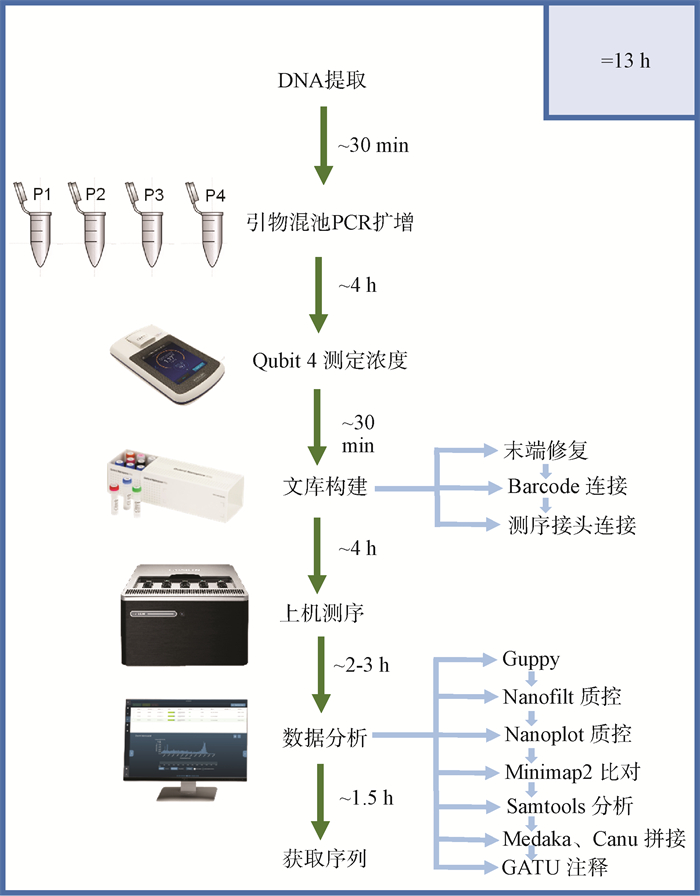 =13 h

DNA提取

~30 min

P1 P2 P3 P4

引物混池PCR扩增

~4 h

Qubit 4 测定浓度

~30 min

文库构建

末端修复

Barcode 连接

测序接头连接

~4 h

上机测序

~2-3 h

数据分析

Guppy

Nanofilt 质控

Nanoplot 质控

Minimap2 比对

Samtools 分析

Medaka、Canu 拼接

GATU 注释

~1.5 h

获取序列