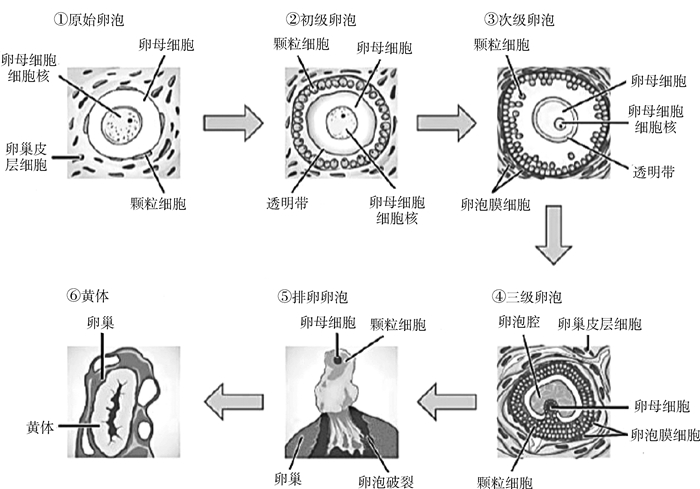 ①原始卵泡
卵母细胞
卵母细胞细胞核
卵巢皮层细胞
颗粒细胞

②初级卵泡
颗粒细胞
卵母细胞
透明带
卵母细胞细胞核

③次级卵泡
颗粒细胞
卵母细胞
卵母细胞细胞核
透明带
卵泡膜细胞

④三级卵泡
卵泡腔
卵巢皮层细胞
卵母细胞
卵泡膜细胞
颗粒细胞

⑤排卵卵泡
卵母细胞
颗粒细胞
卵巢
卵泡破裂

⑥黄体
卵巢
黄体