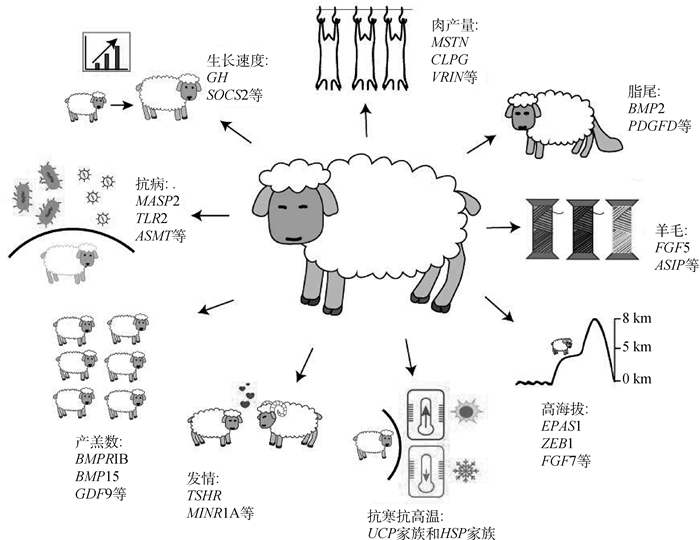 生长速度:
GH
SOCS2等

肉产量:
MSTN
CLPG
VRIN等

脂尾:
BMP2
PDGFD等

抗病: .
MASP2
TLR2
ASMT等

羊毛:
FGF5
ASIP等

8 km
5 km
0 km

高海拔:
EPAS1
ZEB1
FGF7等

产羔数:
BMPRIB
BMP15
GDF9等

发情:
TSHR
MINR1A等

抗寒抗高温:
UCP家族和HSP家族