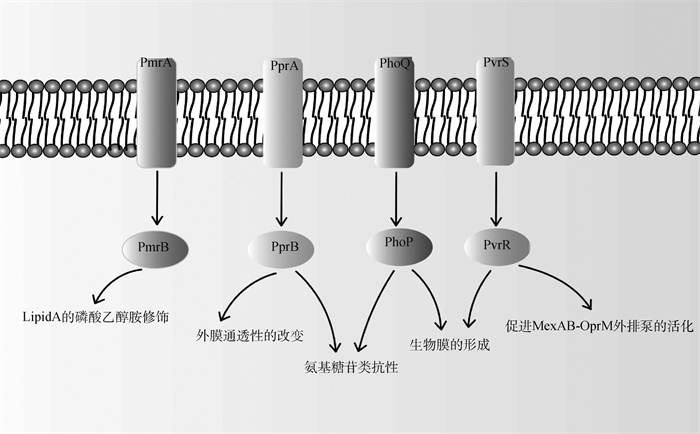 PmrA

PprA

PhoQ

PvrS

PmrB

PprB

PhoP

PvrR

LipidA的磷酸乙醇胺修饰

外膜通透性的改变

氨基糖苷类抗性

生物膜的形成

促进MexAB-OprM外排泵的活化