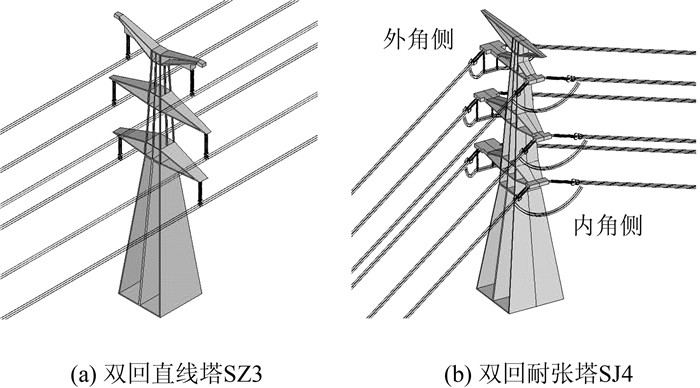 外角侧

内角侧

(a) 双回直线塔SZ3

(b) 双回耐张塔SJ4