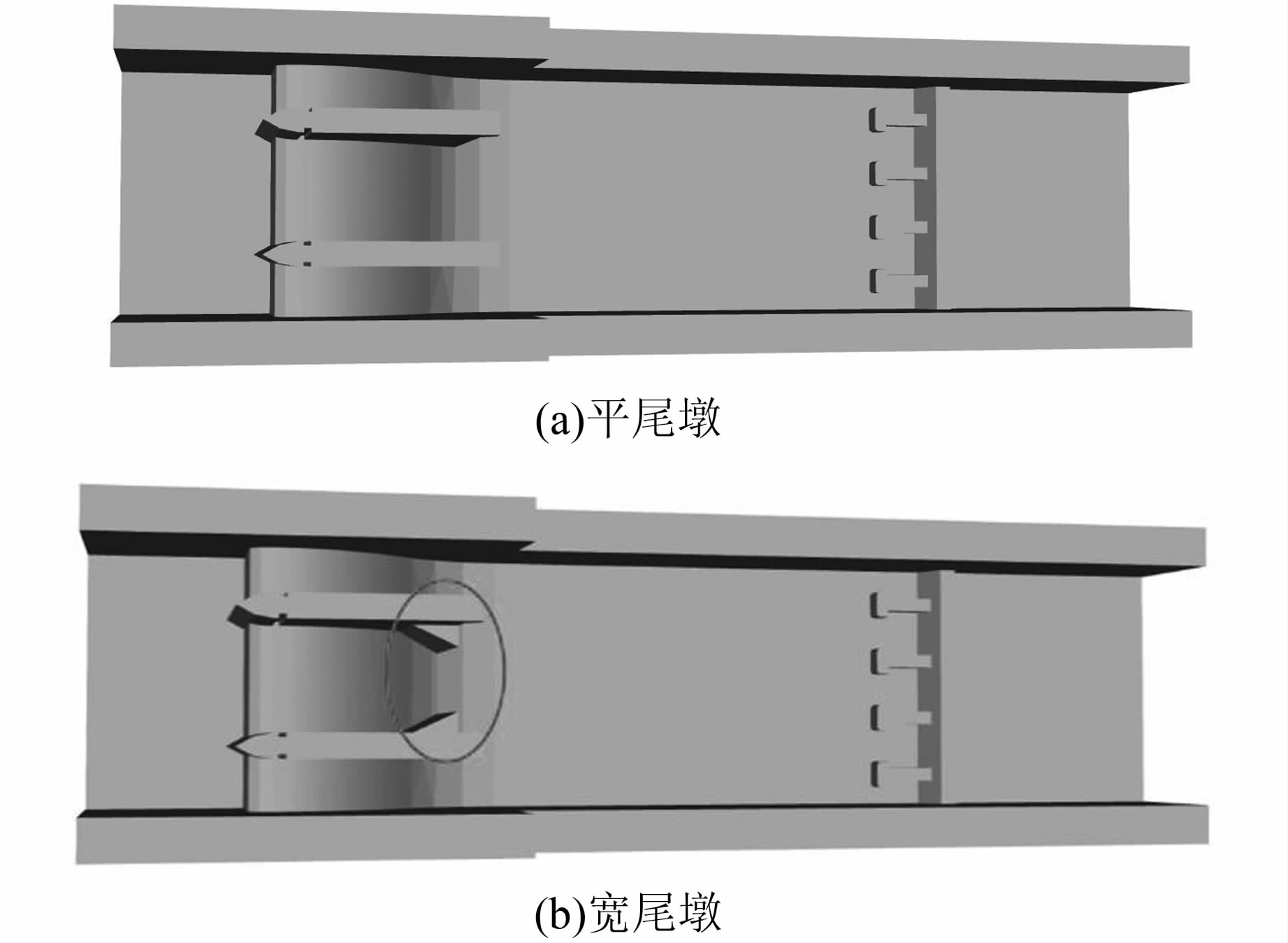 (a)平尾墩

(b)宽尾墩