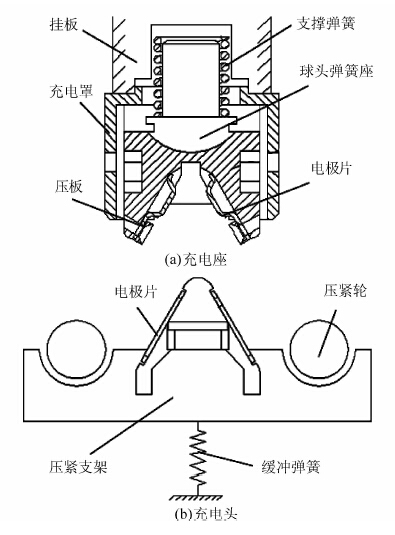 挂板

支撑弹簧

球头弹簧座

充电罩

电极片

压板

(a)充电座

电极片

压紧轮

压紧支架

缓冲弹簧

(b)充电头