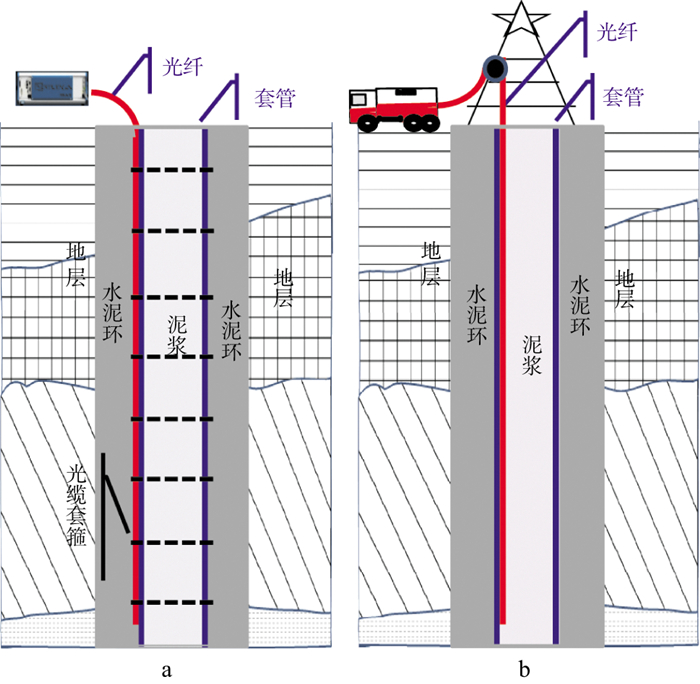 光纤
套管
地层
水泥环
泥浆
水泥环
地层
光缆套箍
a

光纤
套管
地层
水泥环
泥浆
水泥环
地层
b