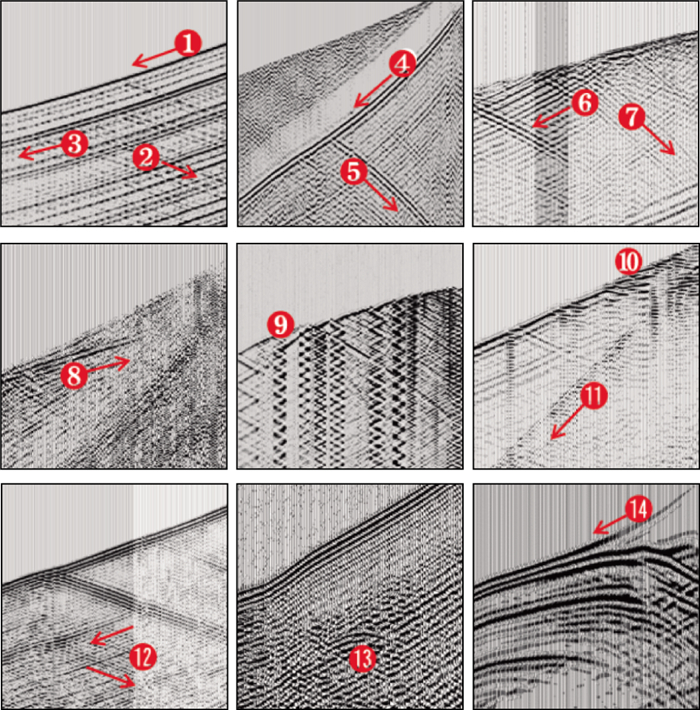 1
3
2
4
5
6
7
8
9
10
11
12
13
14