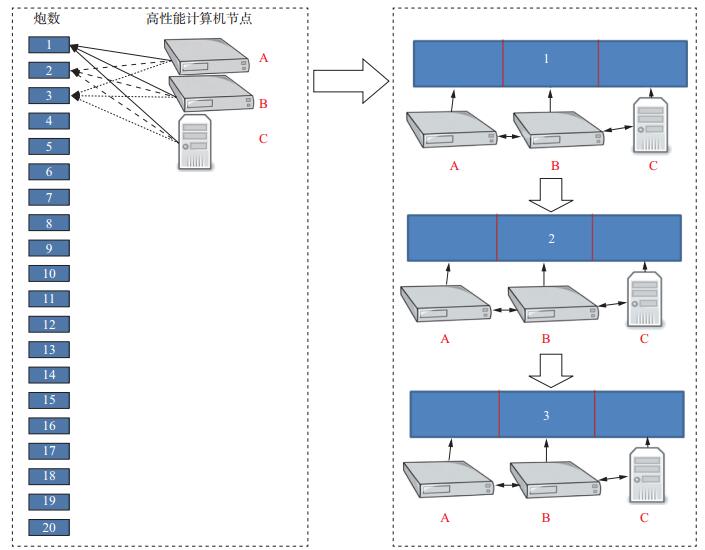 炮数

高性能计算机节点

1
2
3
4
5
6
7
8
9
10
11
12
13
14
15
16
17
18
19
20

A
B
C

1

A B C

2

A B C

3

A B C