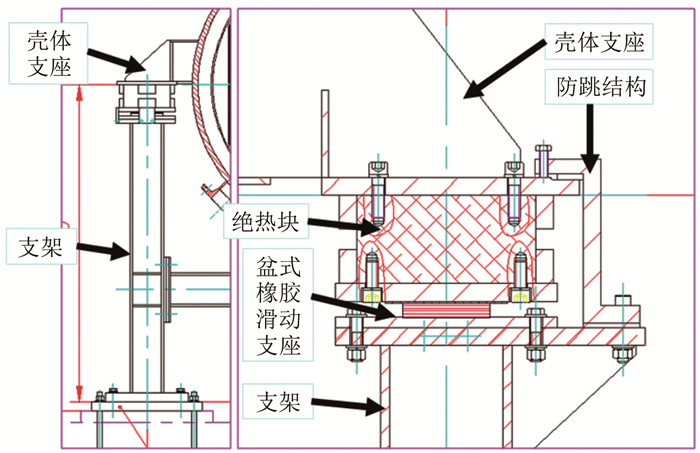 壳体支座

支架

壳体支座

防跳结构

绝热块

盆式橡胶滑动支座

支架