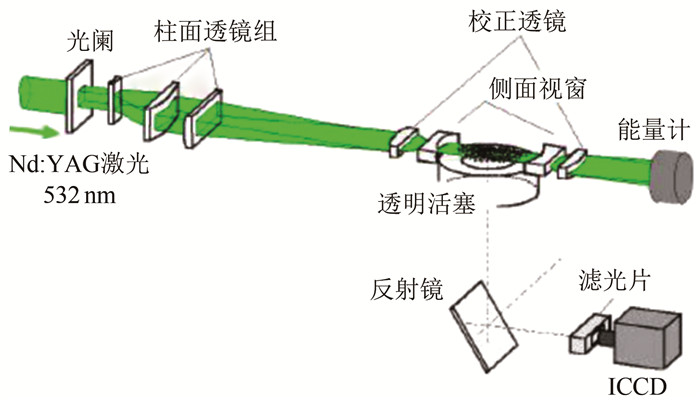 光阑
柱面透镜组
校正透镜
侧面视窗
能量计
Nd:YAG激光
532 nm
透明活塞
反射镜
滤光片
ICCD