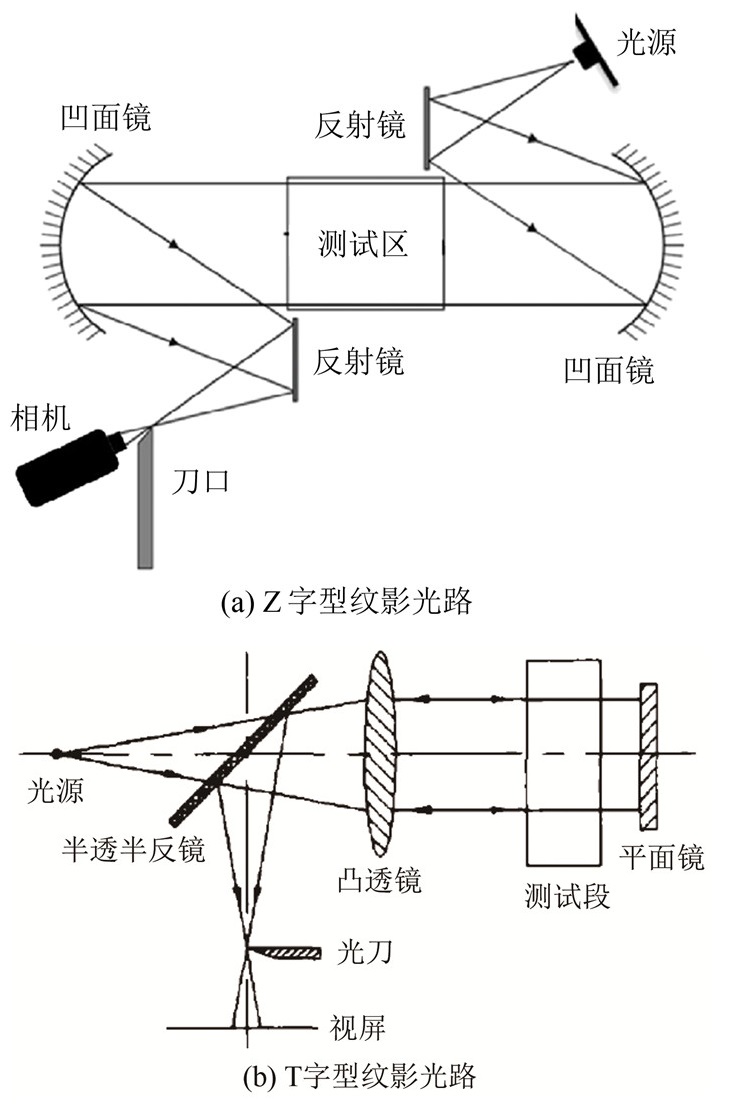 光源
凹面镜
反射镜
测试区
反射镜
凹面镜
相机
刀口
(a) Z 字型纹影光路

光源
半透半反镜
凸透镜
测试段
平面镜
光刀
视屏
(b) T字型纹影光路