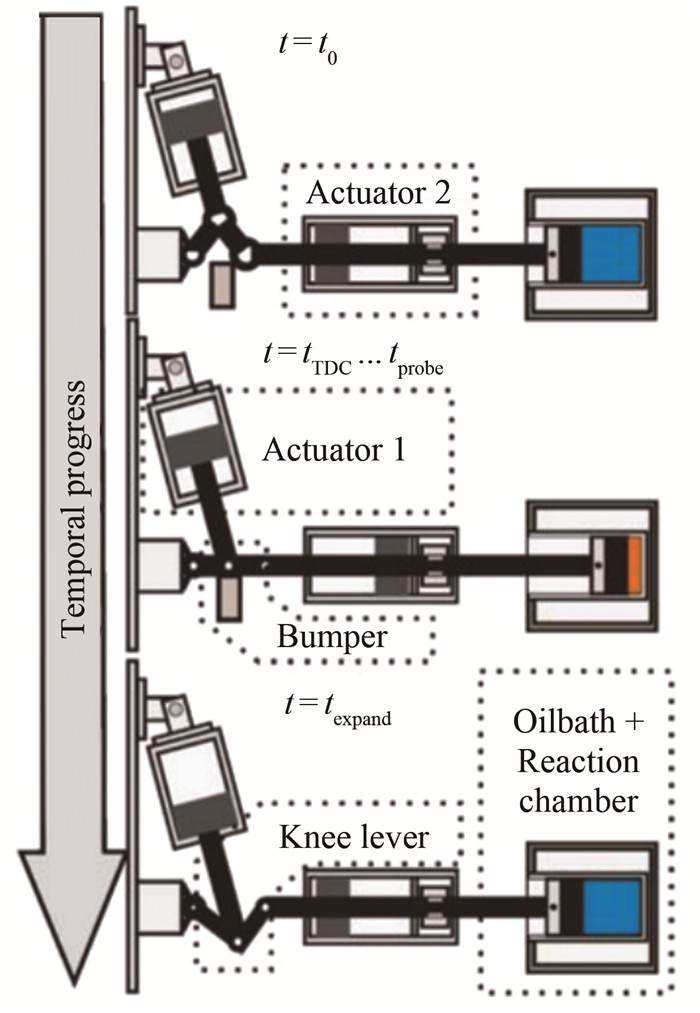 Temporal progress

$t = t_0$

Actuator 2

$t = t_{\text{TDC}} \ldots t_{\text{probe}}$

Actuator 1

Bumper

$t = t_{\text{expand}}$

Oilbath + Reaction chamber

Knee lever