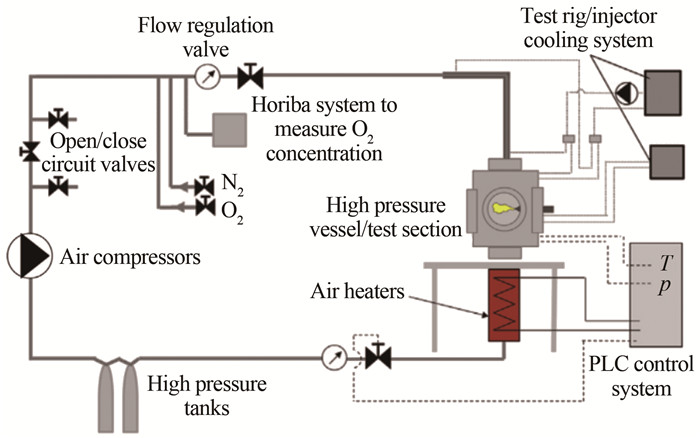 Flow regulation valve

Test rig/injector cooling system

Horiba system to measure $O_2$ concentration

Open/close circuit valves

$N_2$

$O_2$

High pressure vessel/test section

Air compressors

$T$

$p$

Air heaters

PLC control system

High pressure tanks