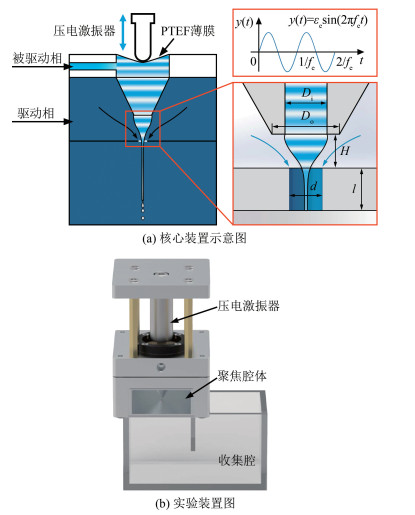 压电激振器

PTEF薄膜

被驱动相

驱动相

$y(t)$

$y(t)=\varepsilon_e\sin(2\pi f_e t)$

0

$1/f_e$

$2/f_e$

$t$

$D_i$

$D_o$

$H$

$d$

$l$

(a) 核心装置示意图

压电激振器

聚焦腔体

收集腔

(b) 实验装置图