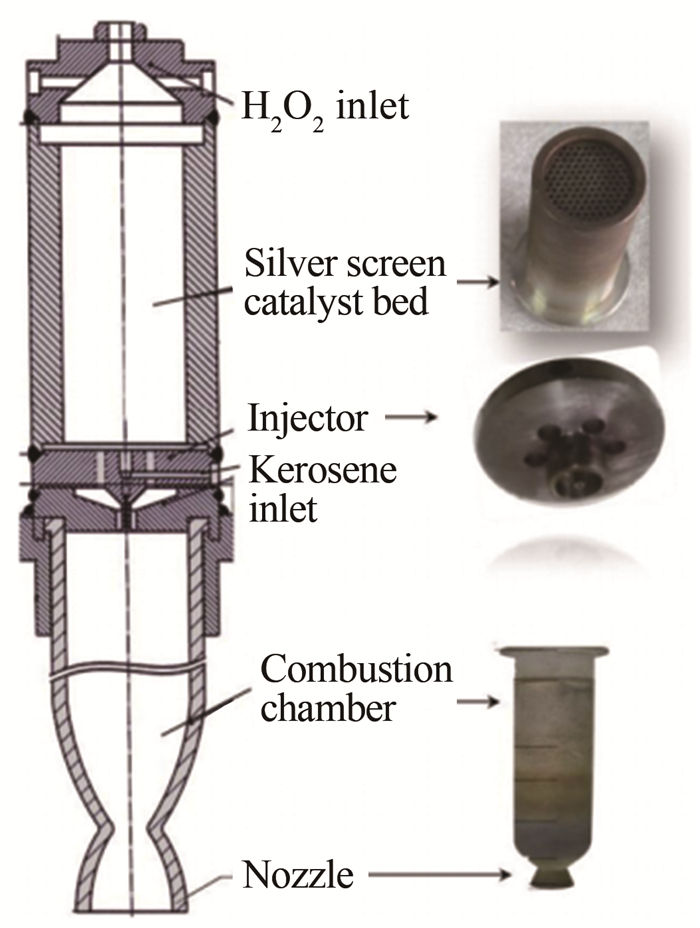 $H_2O_2$ inlet

Silver screen catalyst bed

Injector

Kerosene inlet

Combustion chamber

Nozzle