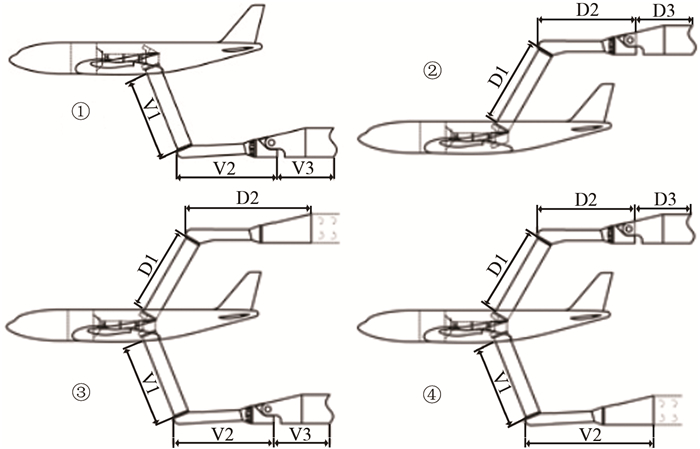 ①
V1
V2
V3

②
D1
D2
D3

③
D1
D2
V1
V2
V3

④
D1
D2
D3
V1
V2