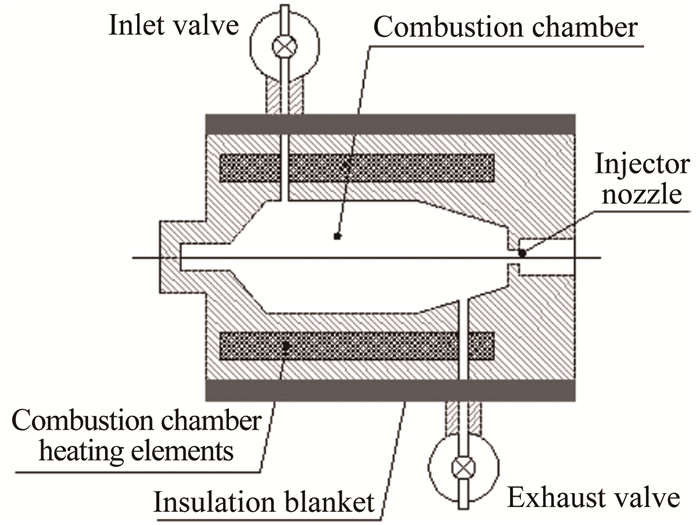 Inlet valve

Combustion chamber

Injector nozzle

Combustion chamber heating elements

Insulation blanket

Exhaust valve