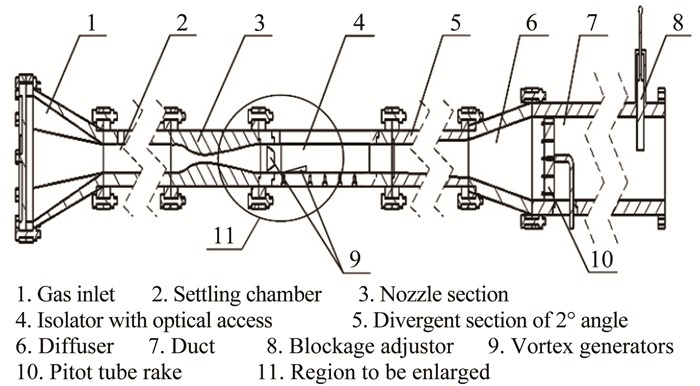 1
2
3
4
5
6
7
8
11
9
10

1. Gas inlet 2. Settling chamber 3. Nozzle section
4. Isolator with optical access 5. Divergent section of 2° angle
6. Diffuser 7. Duct 8. Blockage adjustor 9. Vortex generators
10. Pitot tube rake 11. Region to be enlarged