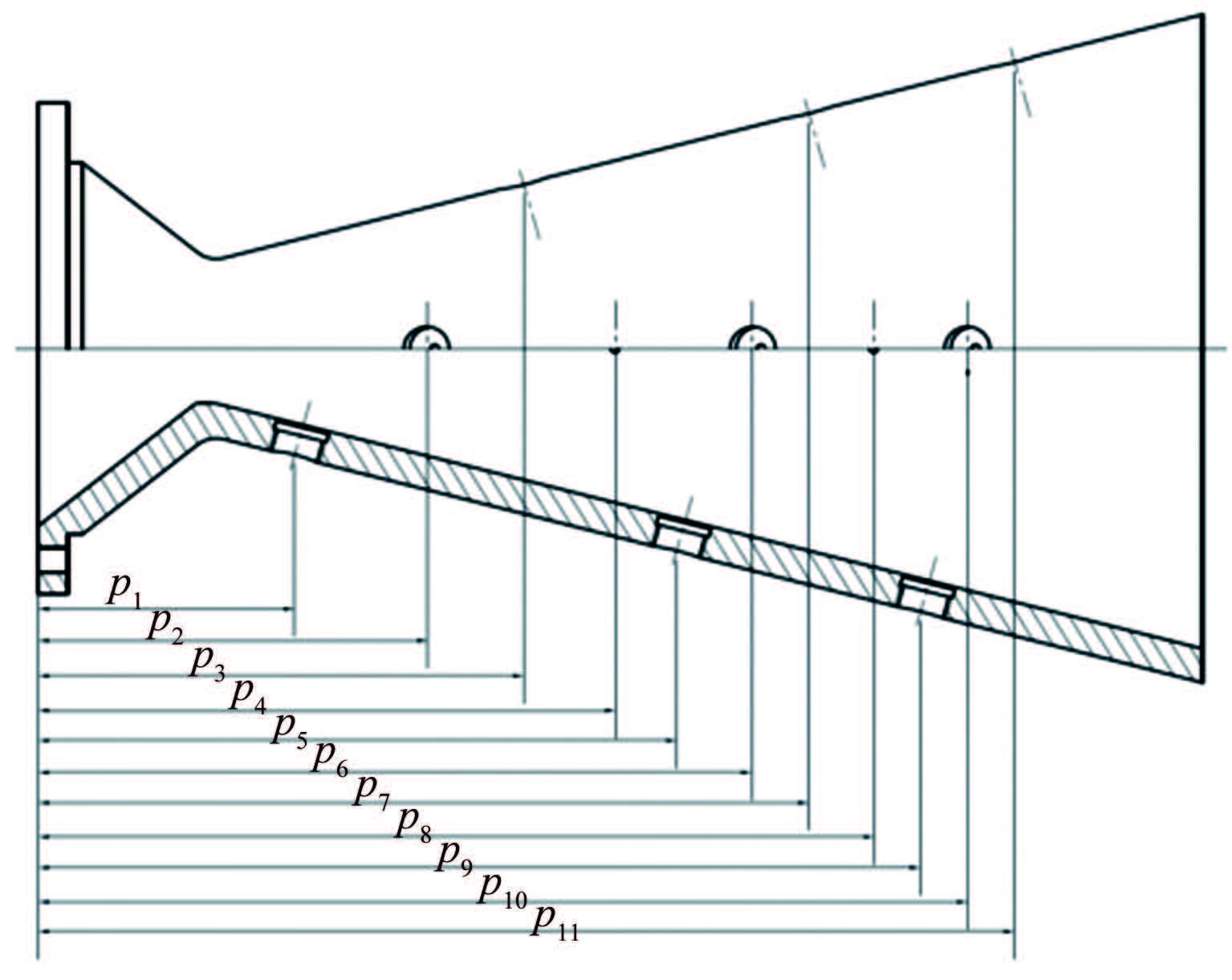 $p_1$
$p_2$
$p_3$
$p_4$
$p_5$
$p_6$
$p_7$
$p_8$
$p_9$
$p_{10}$
$p_{11}$