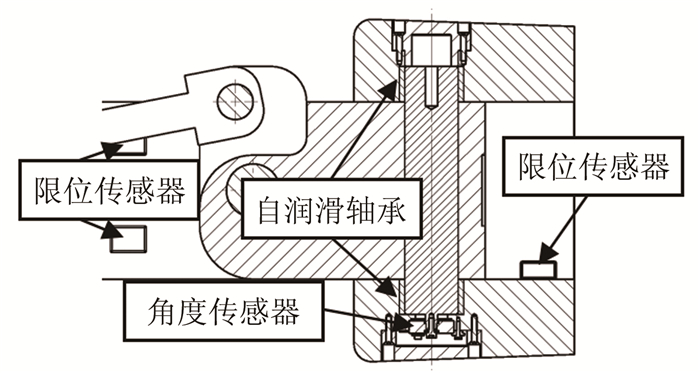 限位传感器

自润滑轴承

限位传感器

角度传感器