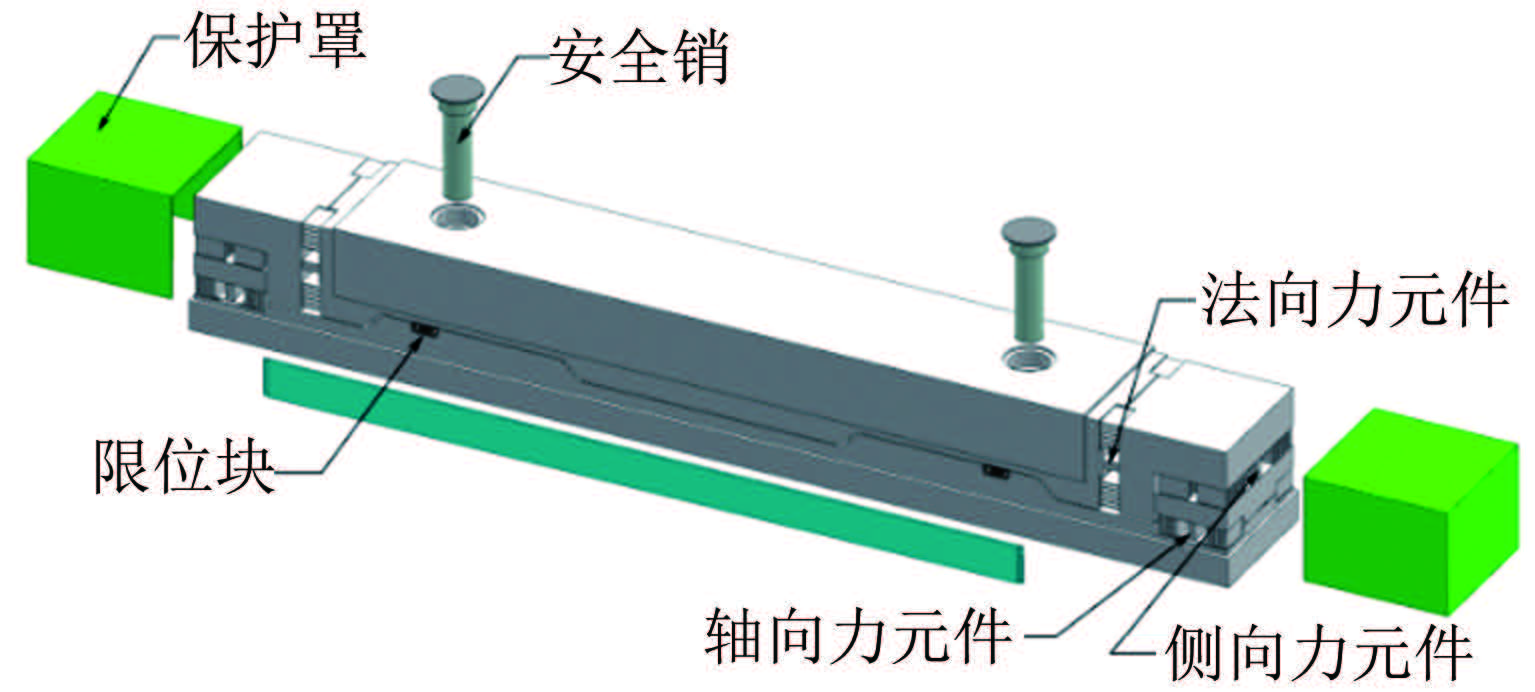 保护罩
安全销
法向力元件
限位块
轴向力元件
侧向力元件