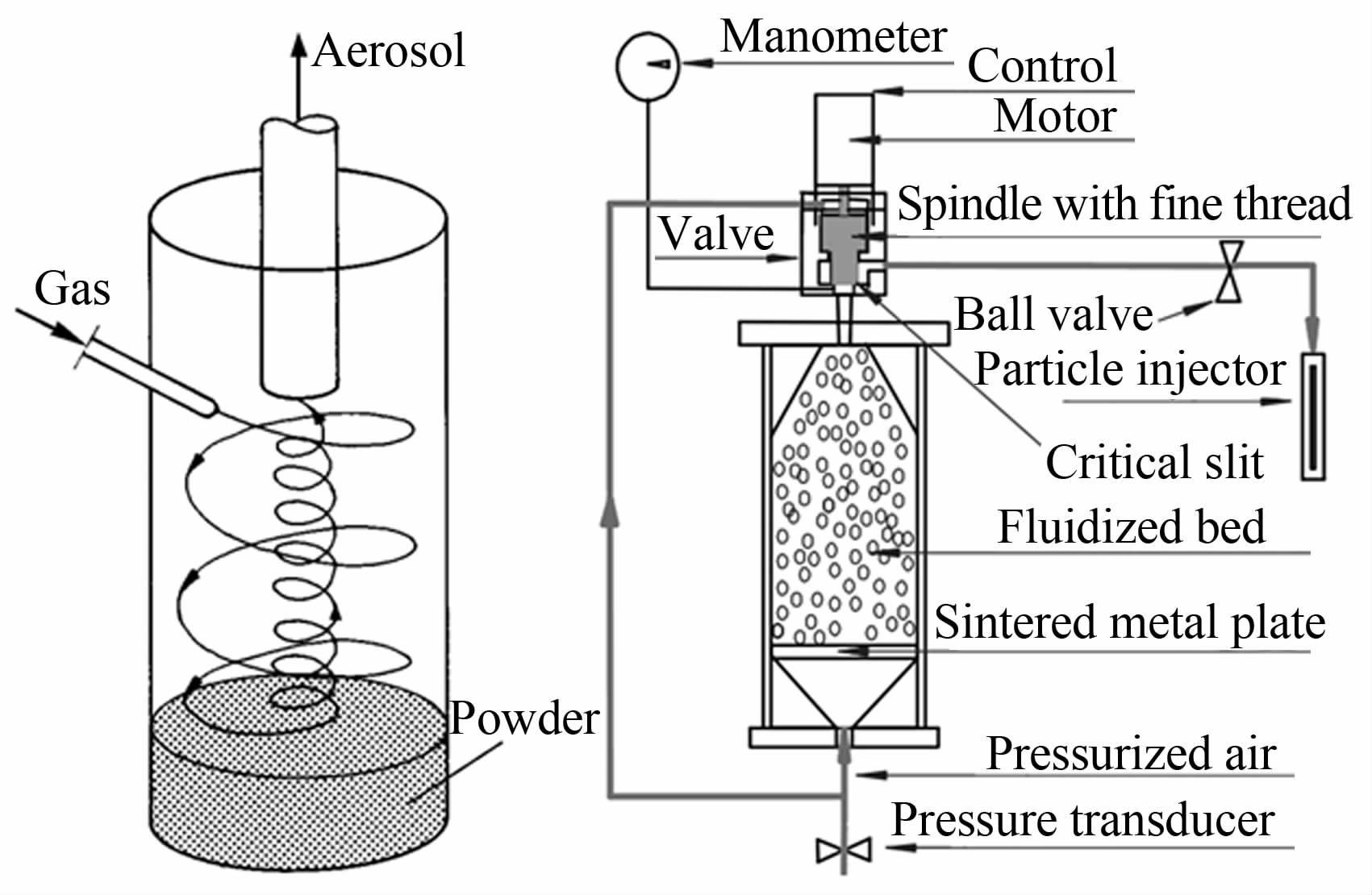 Aerosol

Gas

Powder

Manometer

Control

Motor

Spindle with fine thread

Valve

Ball valve

Particle injector

Critical slit

Fluidized bed

Sintered metal plate

Pressurized air

Pressure transducer