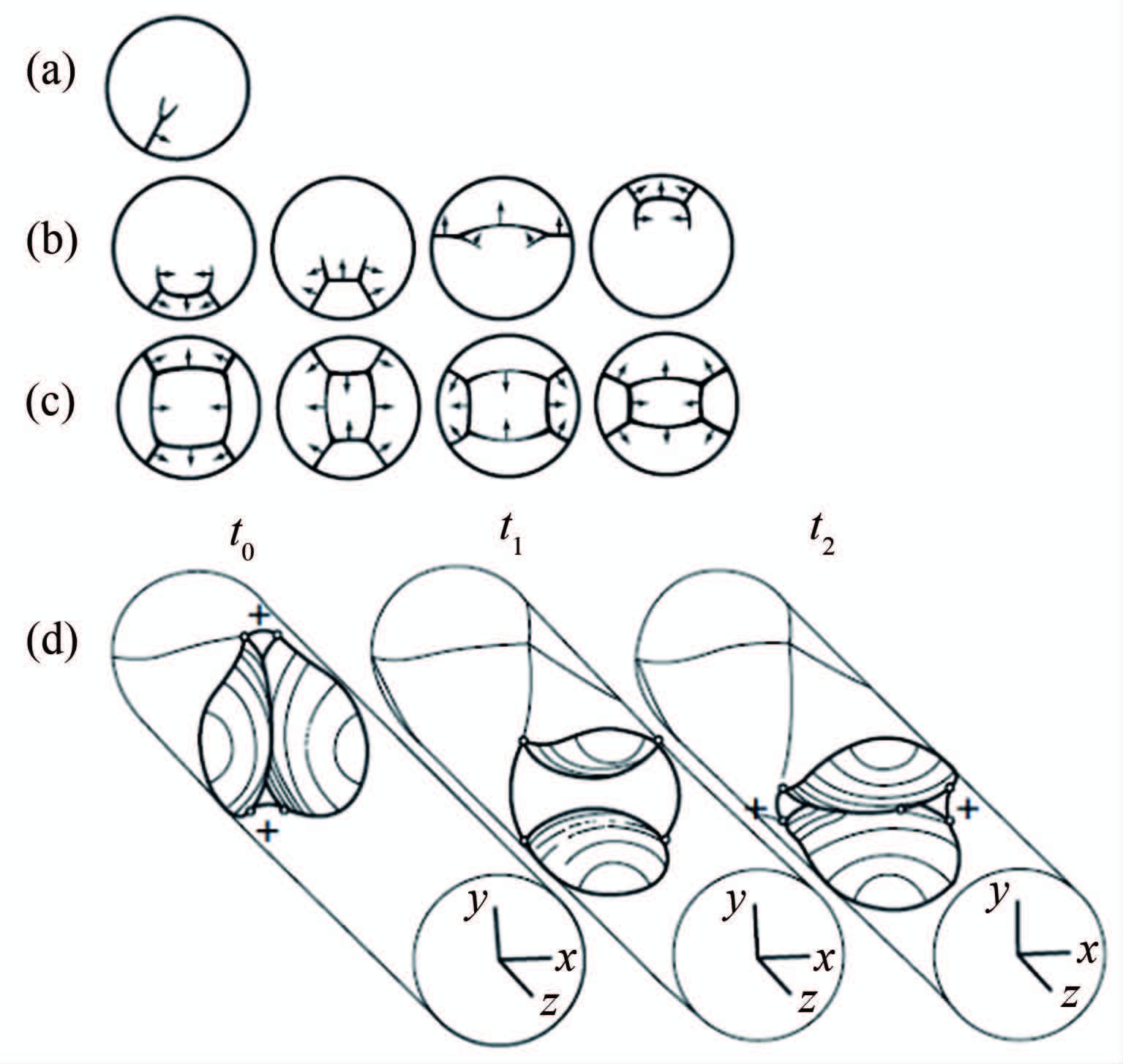 (a)

(b)

(c)

$t_0$ $t_1$ $t_2$

(d)

+

+

+ +

$y$ $x$ $z$

$y$ $x$ $z$

$y$ $x$ $z$