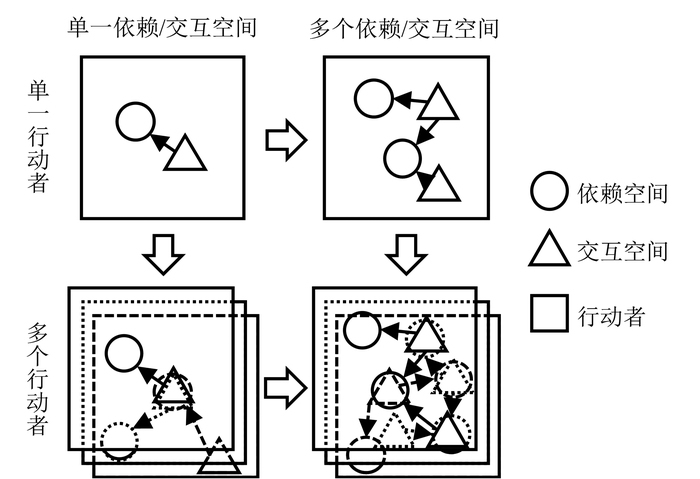 单一依赖/交互空间

多个依赖/交互空间

单一行动者

多个行动者

依赖空间

交互空间

行动者