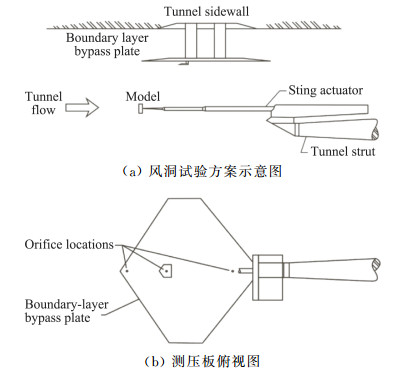 Tunnel sidewall

Boundary layer bypass plate

Tunnel flow

Model

Sting actuator

Tunnel strut

（a）风洞试验方案示意图

Orifice locations

Boundary-layer bypass plate

（b）测压板俯视图