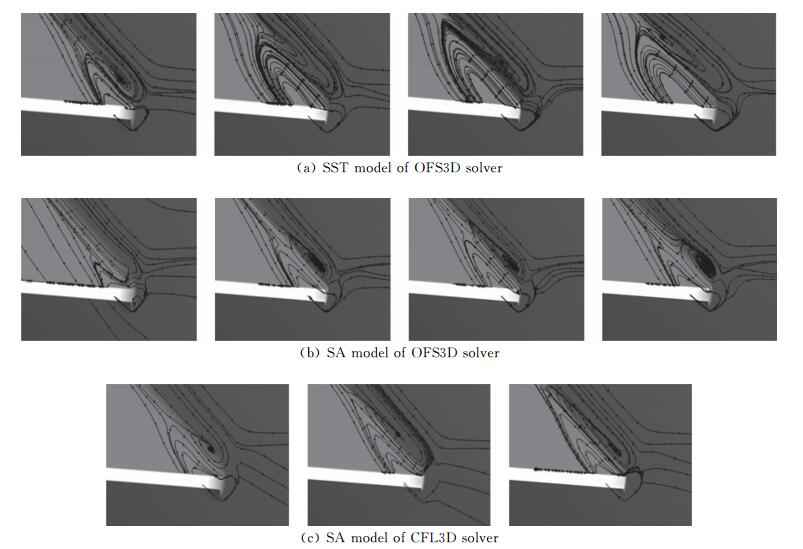 (a) SST model of OFS3D solver

(b) SA model of OFS3D solver

(c) SA model of CFL3D solver