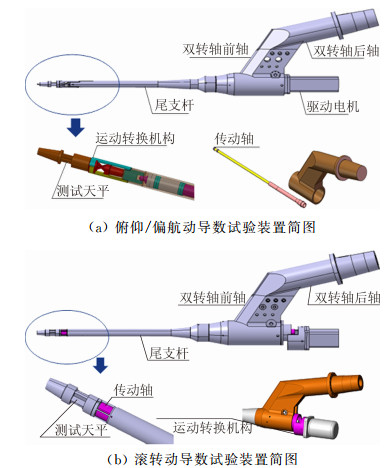 双转轴前轴
双转轴后轴
尾支杆
驱动电机
运动转换机构
传动轴
测试天平
(a) 俯仰/偏航动导数试验装置简图

双转轴前轴
双转轴后轴
尾支杆
传动轴
测试天平
运动转换机构
(b) 滚转动导数试验装置简图