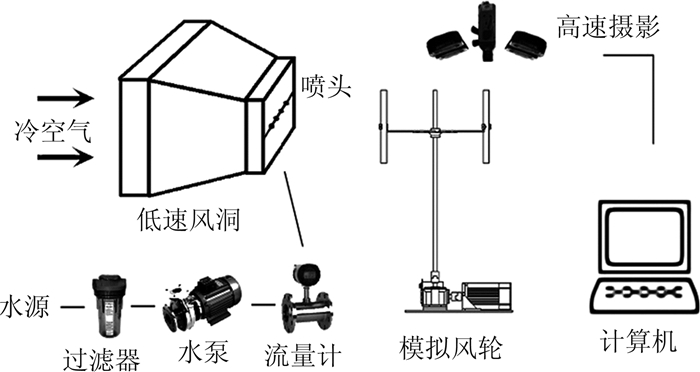 高速摄影

喷头

冷空气

低速风洞

水源

过滤器

水泵

流量计

模拟风轮

计算机