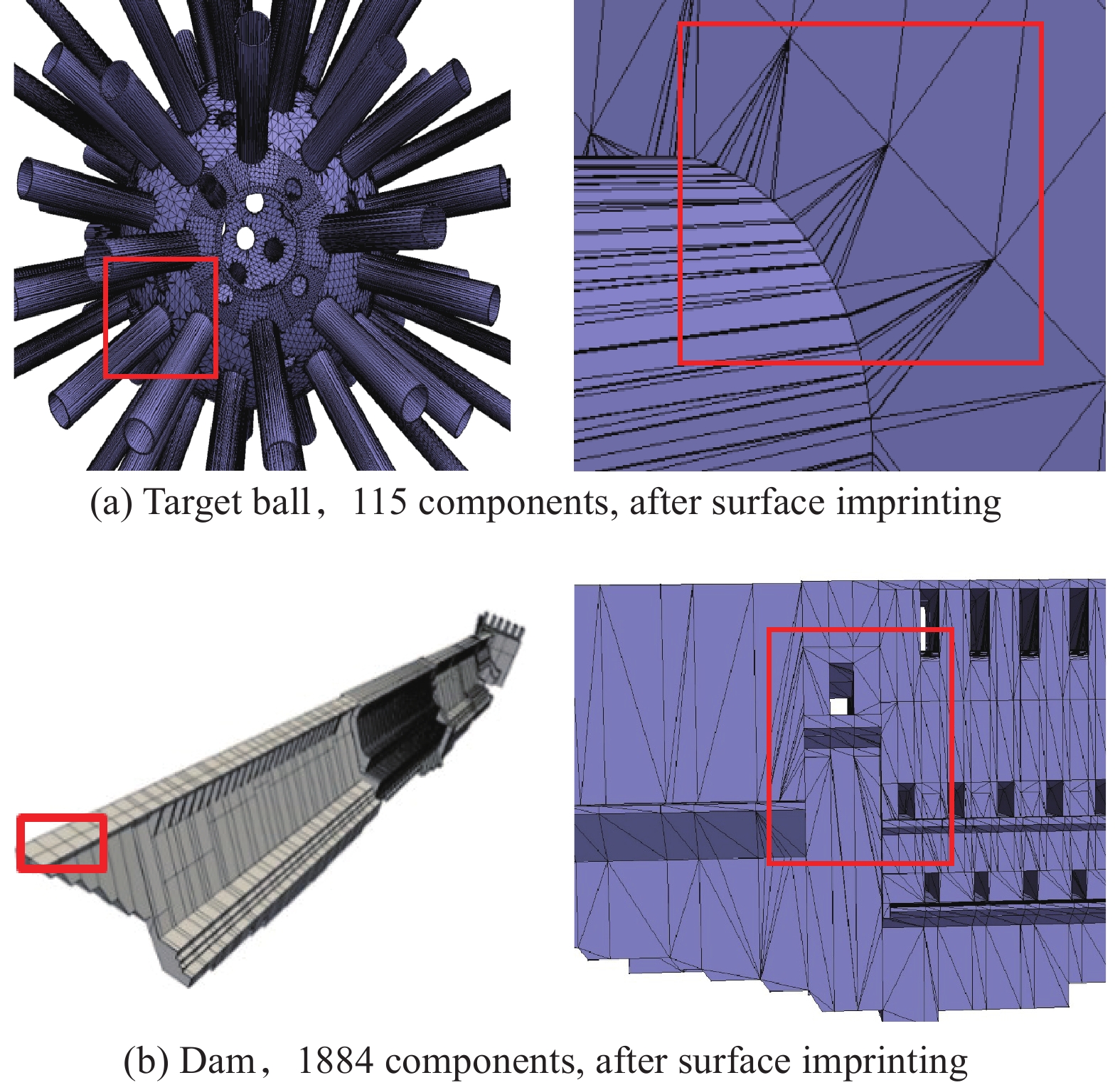 (a) Target ball， 115 components, after surface imprinting

(b) Dam， 1884 components, after surface imprinting