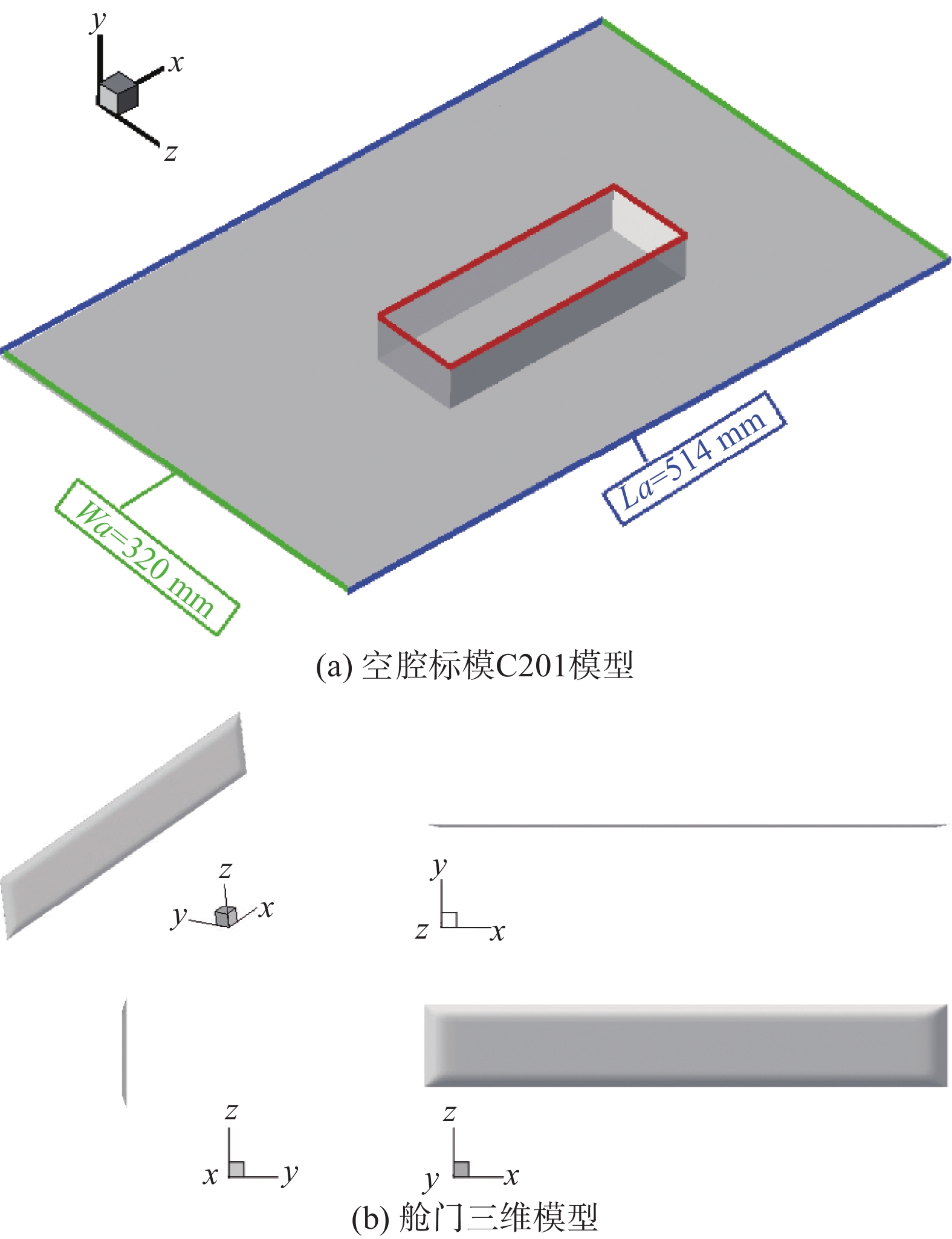 $y$
$x$
$z$

$La$=514 mm

$Wa$=320 mm

(a) 空腔标模C201模型

$z$
$y$
$x$

$y$
$z$
$x$

$z$
$x$
$y$

$z$
$y$
$x$

(b) 舱门三维模型